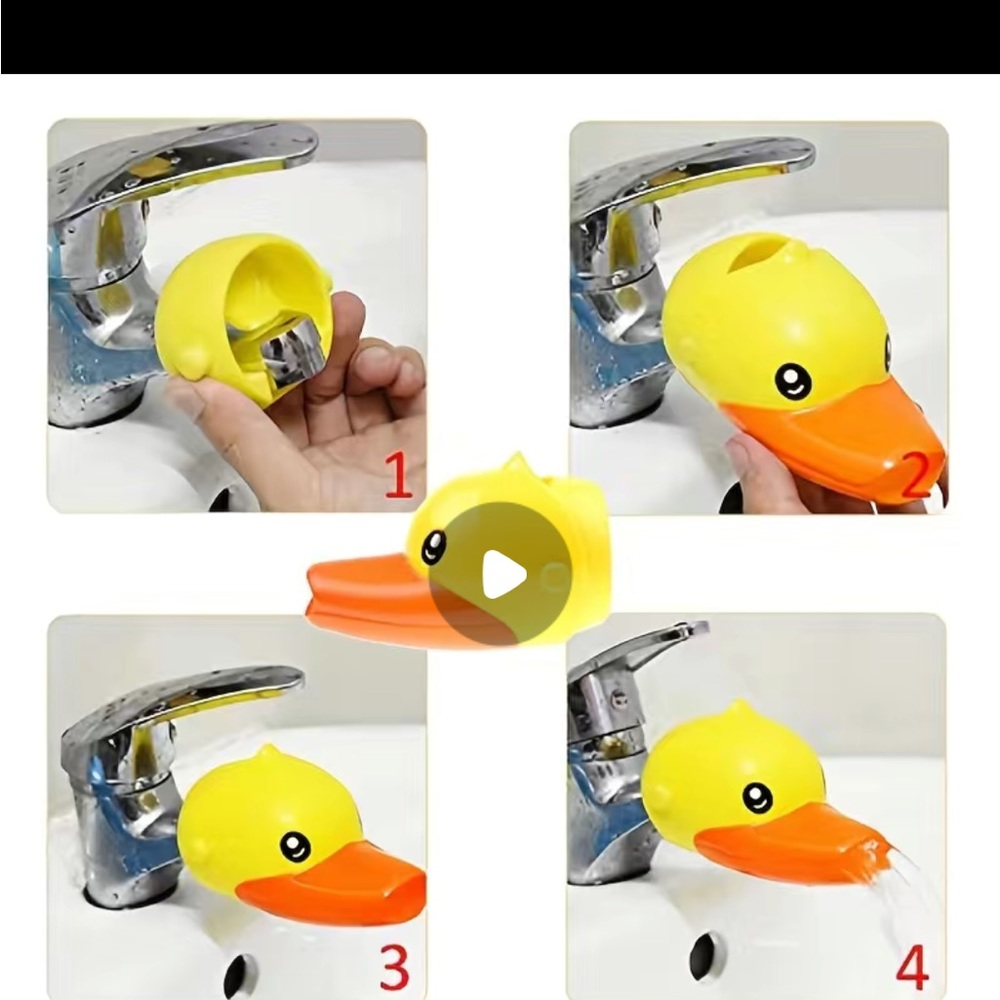 1
2
3
4